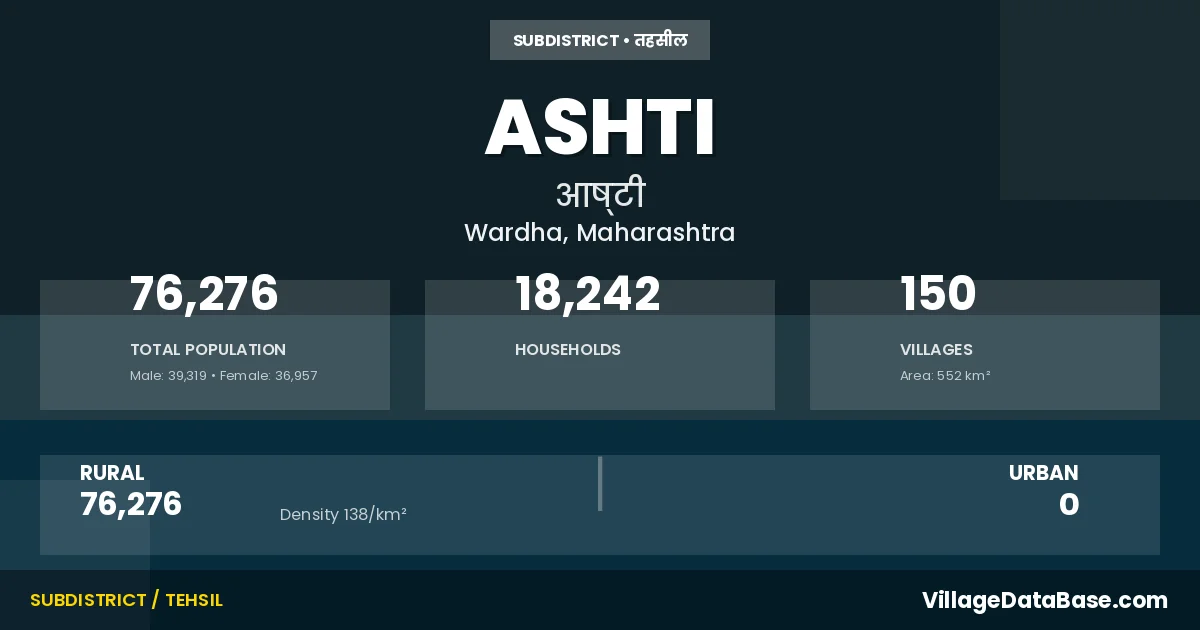 SUBDISTRICT • तहसील

ASHTI

आष्टी

Wardha, Maharashtra

76,276

TOTAL POPULATION

Male: 39,319 • Female: 36,957

18,242

HOUSEHOLDS

150

VILLAGES

Area: 552 km²

RURAL

76,276

Density 138/km²

URBAN

0

SUBDISTRICT / TEHSIL

VillageDataBase.com