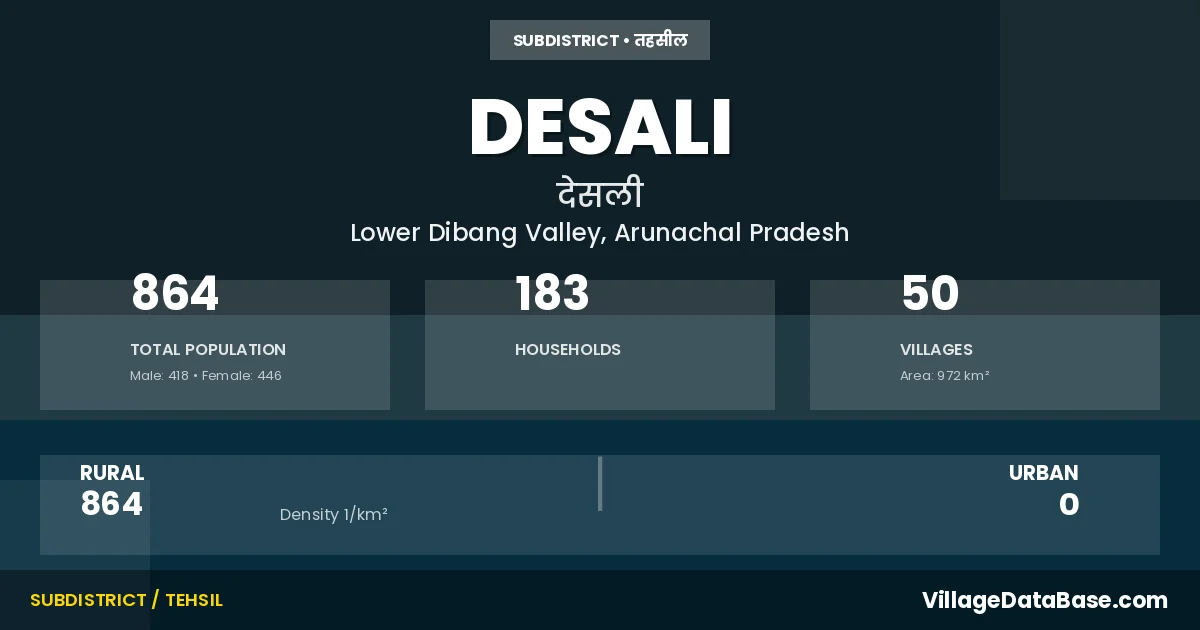 SUBDISTRICT • तहसील

DESALI

देसली

Lower Dibang Valley, Arunachal Pradesh

864

TOTAL POPULATION

Male: 418 • Female: 446

183

HOUSEHOLDS

50

VILLAGES

Area: 972 km²

RURAL

864

Density 1/km²

URBAN

0

SUBDISTRICT / TEHSIL

VillageDataBase.com