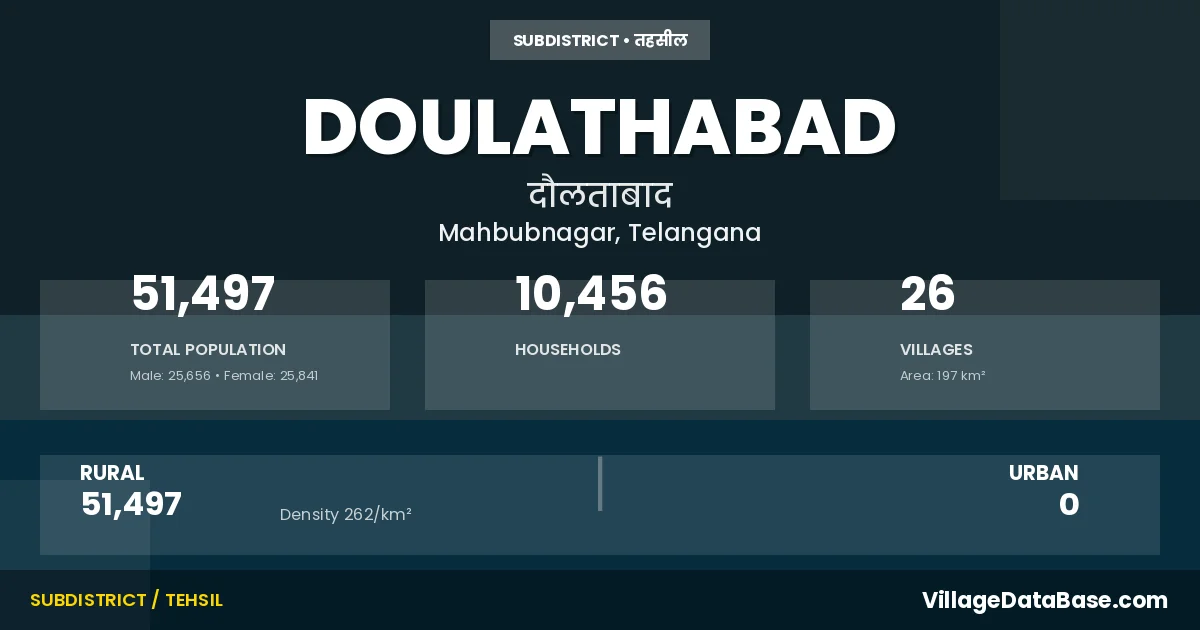 SUBDISTRICT • तहसील

DOULATHABAD

दौलताबाद

Mahbubnagar, Telangana

51,497

TOTAL POPULATION

Male: 25,656 • Female: 25,841

10,456

HOUSEHOLDS

26

VILLAGES

Area: 197 km²

RURAL

51,497

Density 262/km²

URBAN

0

SUBDISTRICT / TEHSIL

VillageDataBase.com