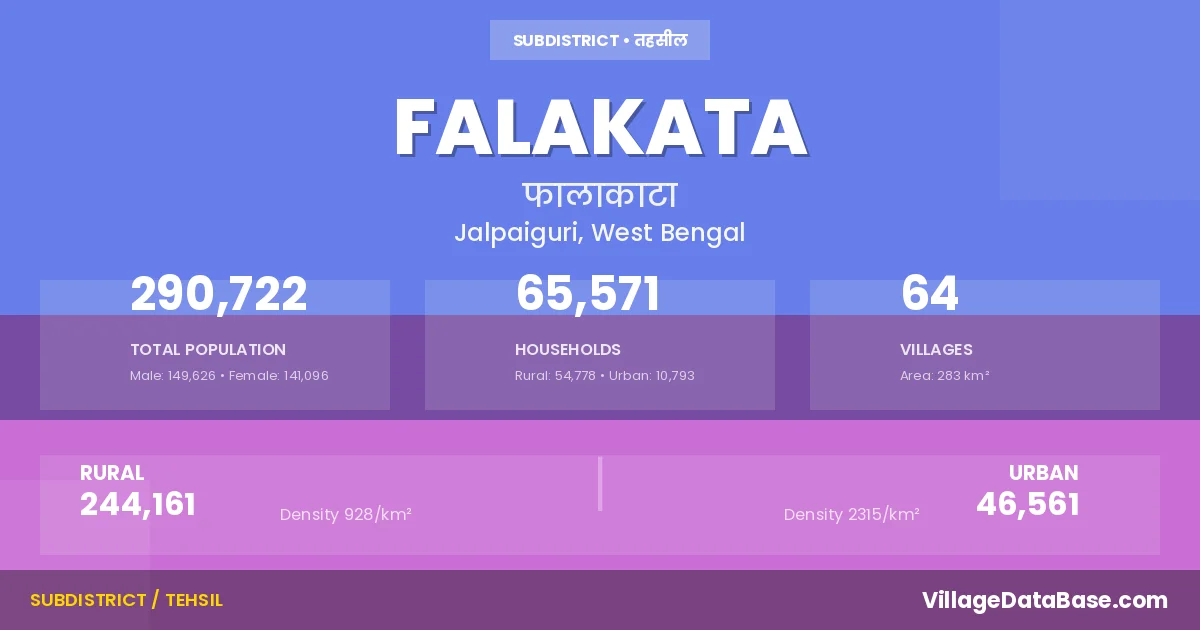 SUBDISTRICT • तहसील

FALAKATA

फालाकाटा

Jalpaiguri, West Bengal

290,722

TOTAL POPULATION

Male: 149,626 • Female: 141,096

65,571

HOUSEHOLDS

Rural: 54,778 • Urban: 10,793

64

VILLAGES

Area: 283 km²

RURAL

244,161

Density 928/km²

URBAN

46,561

Density 2315/km²

SUBDISTRICT / TEHSIL

VillageDataBase.com