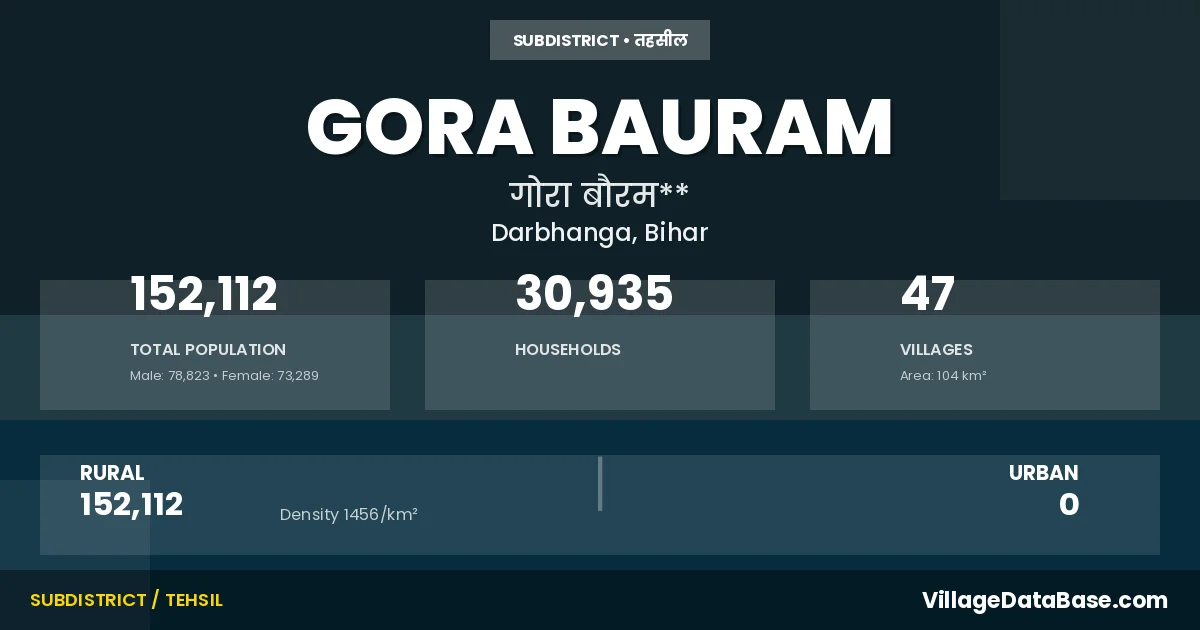 SUBDISTRICT • तहसील

GORA BAURAM

गोरा बौरम**

Darbhanga, Bihar

152,112

TOTAL POPULATION

Male: 78,823 • Female: 73,289

30,935

HOUSEHOLDS

47

VILLAGES

Area: 104 km²

RURAL

152,112

Density 1456/km²

URBAN

0

SUBDISTRICT / TEHSIL

VillageDataBase.com