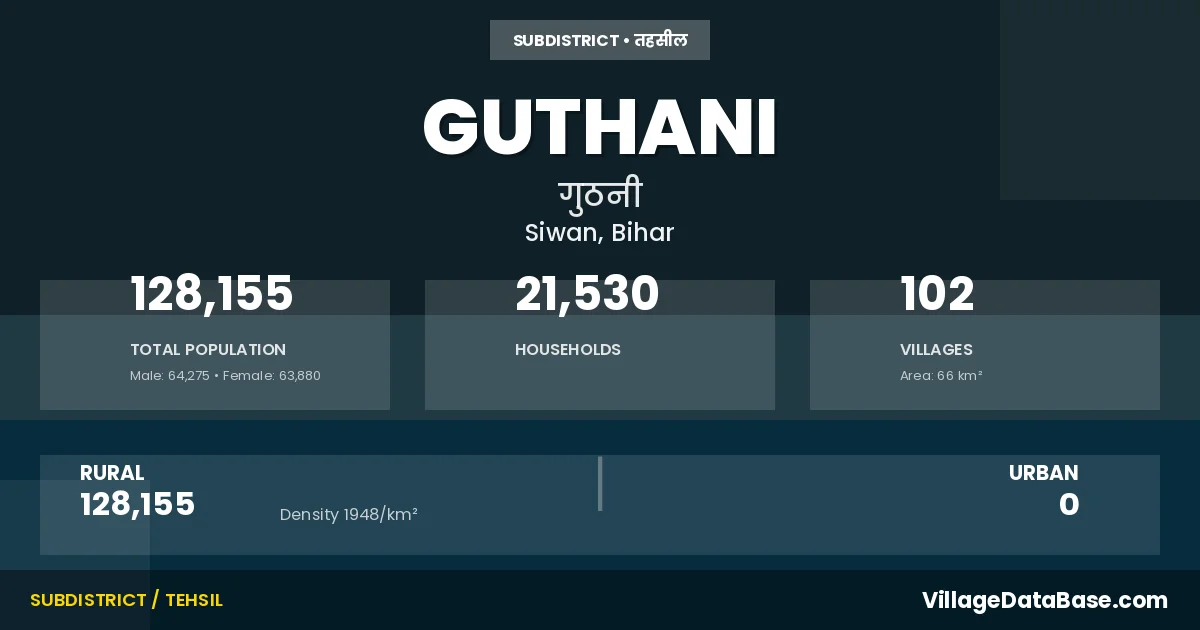 SUBDISTRICT • तहसील

GUTHANI

गुठनी

Siwan, Bihar

128,155

TOTAL POPULATION

Male: 64,275 • Female: 63,880

21,530

HOUSEHOLDS

102

VILLAGES

Area: 66 km²

RURAL

128,155

Density 1948/km²

URBAN

0

SUBDISTRICT / TEHSIL

VillageDataBase.com