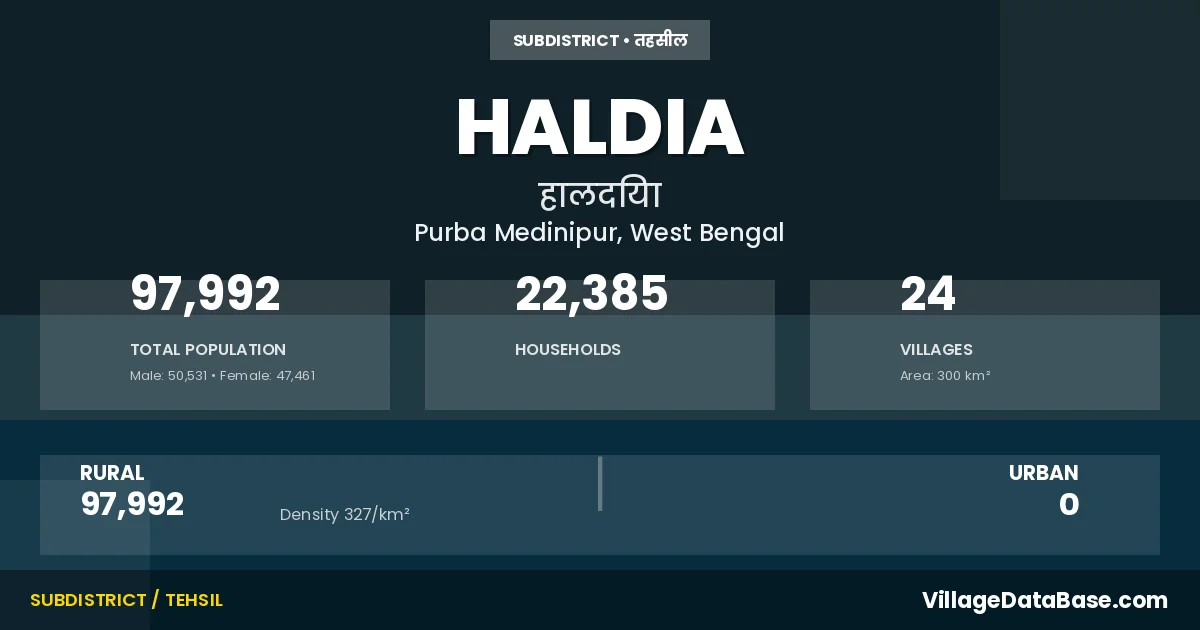 SUBDISTRICT • तहसील

HALDIA

हालदिया

Purba Medinipur, West Bengal

97,992

TOTAL POPULATION

Male: 50,531 • Female: 47,461

22,385

HOUSEHOLDS

24

VILLAGES

Area: 300 km²

RURAL

97,992

Density 327/km²

URBAN

0

SUBDISTRICT / TEHSIL

VillageDataBase.com