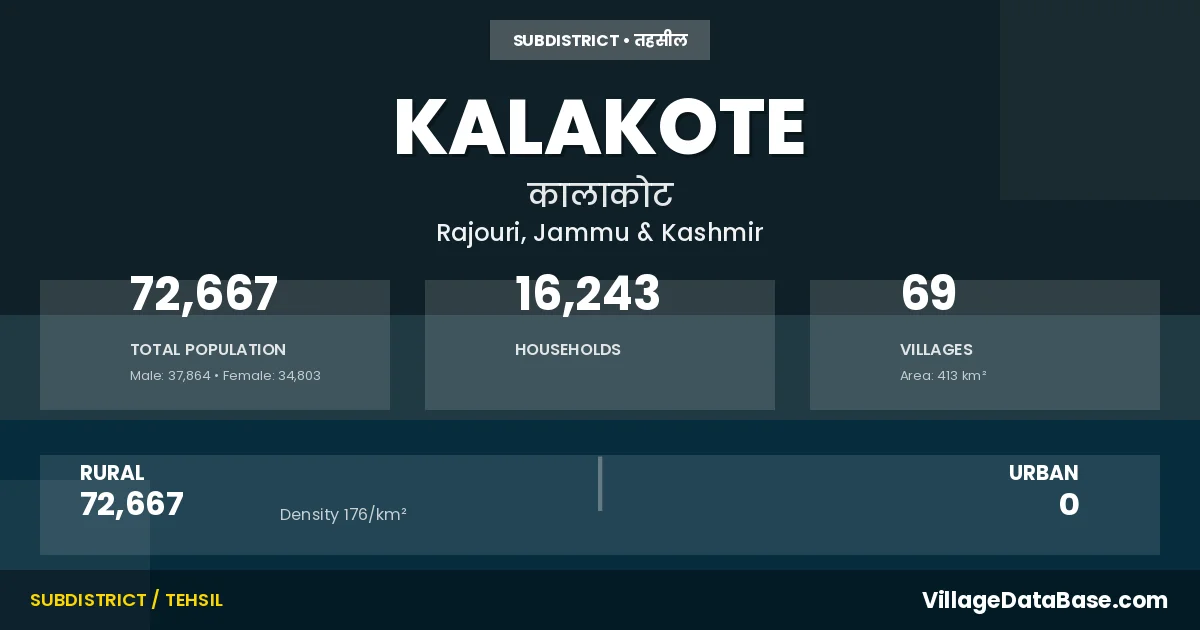 SUBDISTRICT • तहसील

KALAKOTE

कालाकोट

Rajouri, Jammu & Kashmir

72,667

TOTAL POPULATION

Male: 37,864 • Female: 34,803

16,243

HOUSEHOLDS

69

VILLAGES

Area: 413 km²

RURAL

72,667

Density 176/km²

URBAN

0

SUBDISTRICT / TEHSIL

VillageDataBase.com