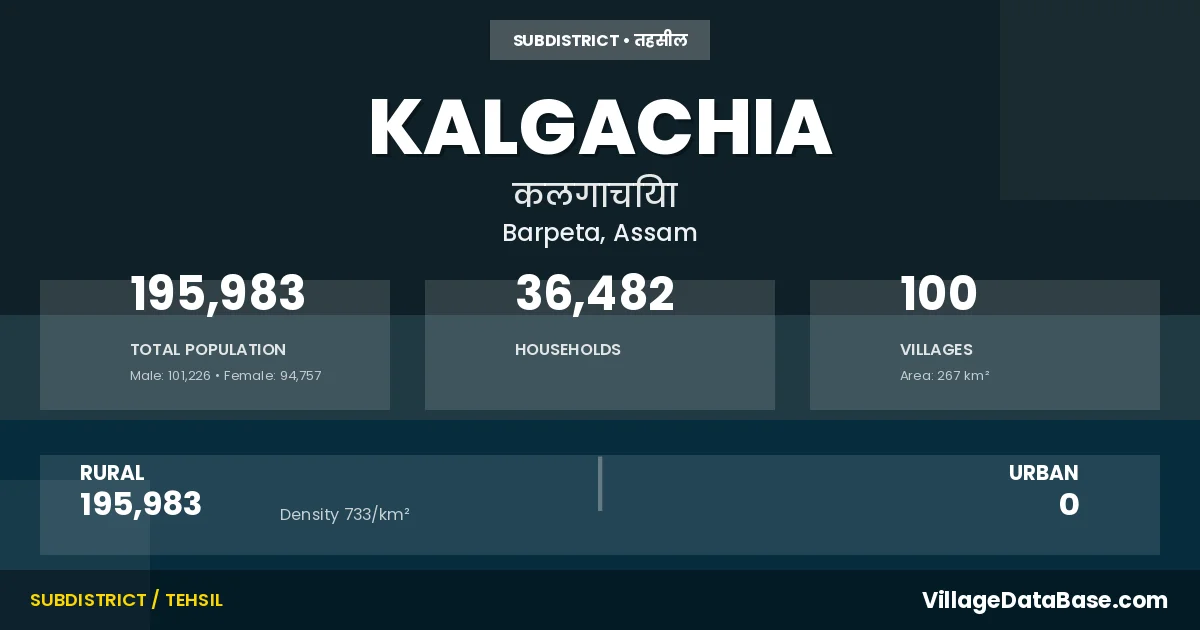 SUBDISTRICT • तहसील

KALGACHIA

कलगाचिया

Barpeta, Assam

195,983

TOTAL POPULATION

Male: 101,226 • Female: 94,757

36,482

HOUSEHOLDS

100

VILLAGES

Area: 267 km²

RURAL

195,983

Density 733/km²

URBAN

0

SUBDISTRICT / TEHSIL

VillageDataBase.com