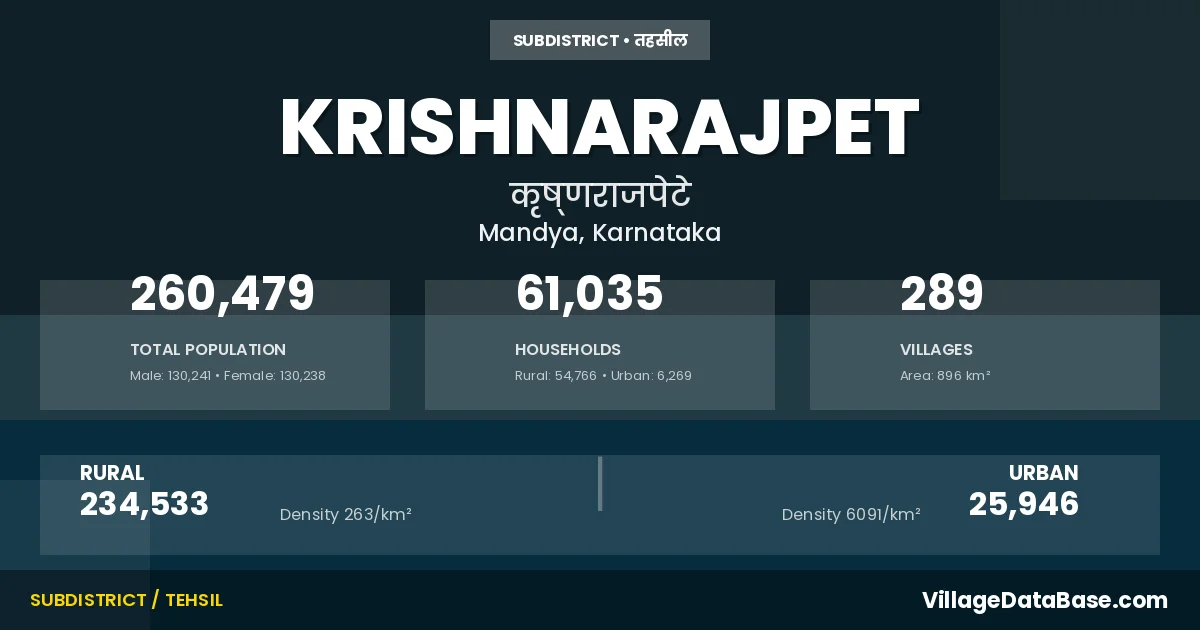 SUBDISTRICT • तहसील

KRISHNARAJPET

कृष्णराजपेटे

Mandya, Karnataka

260,479

TOTAL POPULATION

Male: 130,241 • Female: 130,238

61,035

HOUSEHOLDS

Rural: 54,766 • Urban: 6,269

289

VILLAGES

Area: 896 km²

RURAL

234,533

Density 263/km²

URBAN

25,946

Density 6091/km²

SUBDISTRICT / TEHSIL

VillageDataBase.com