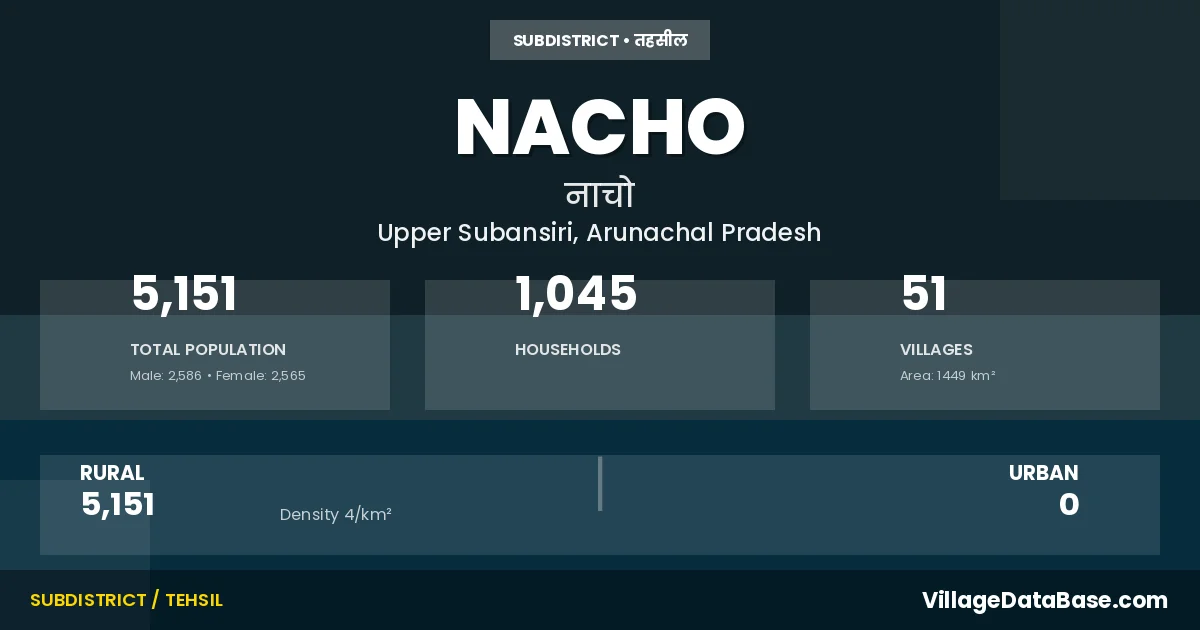 SUBDISTRICT • तहसील

NACHO

नाचो

Upper Subansiri, Arunachal Pradesh

5,151

TOTAL POPULATION

Male: 2,586 • Female: 2,565

1,045

HOUSEHOLDS

51

VILLAGES

Area: 1449 km²

RURAL

5,151

Density 4/km²

URBAN

0

SUBDISTRICT / TEHSIL

VillageDataBase.com