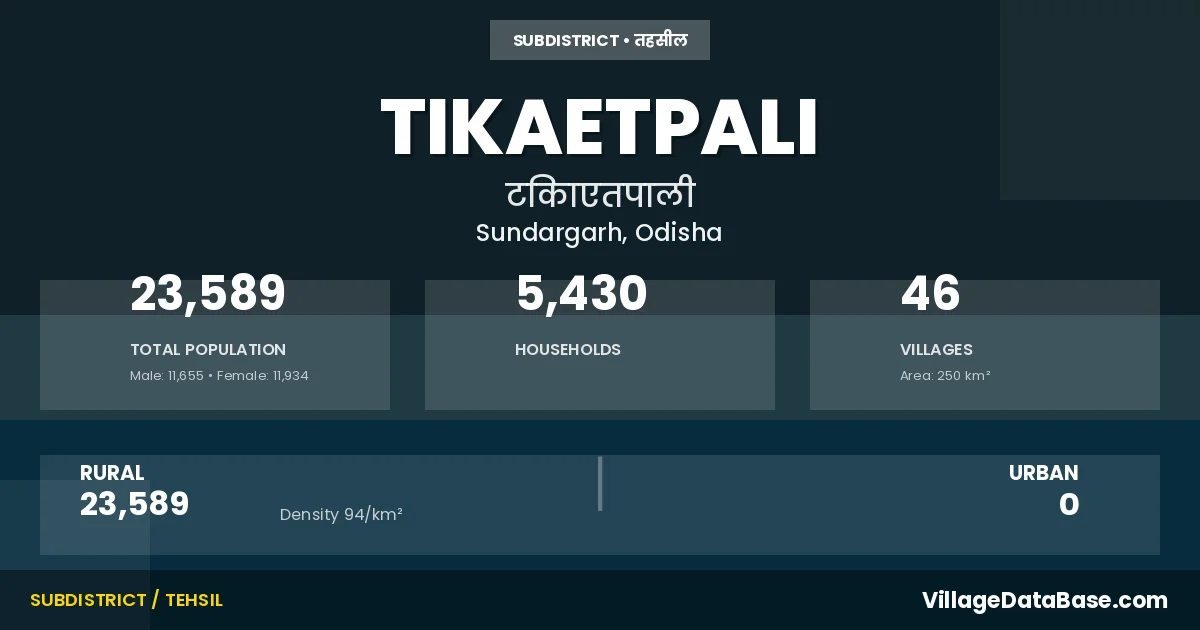 SUBDISTRICT • तहसील

TIKAETPALI

टिकाएतपाली

Sundargarh, Odisha

23,589

TOTAL POPULATION

Male: 11,655 • Female: 11,934

5,430

HOUSEHOLDS

46

VILLAGES

Area: 250 km²

RURAL

23,589

Density 94/km²

URBAN

0

SUBDISTRICT / TEHSIL

VillageDataBase.com