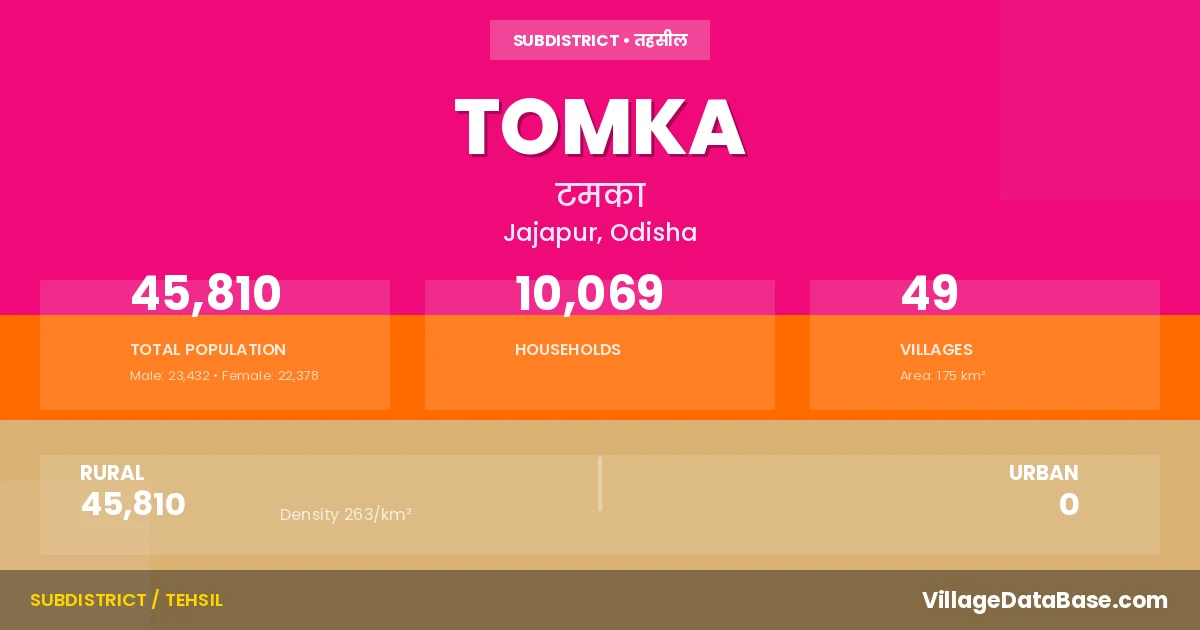 SUBDISTRICT • तहसील

TOMKA

टमका

Jajapur, Odisha

45,810

TOTAL POPULATION

Male: 23,432 • Female: 22,378

10,069

HOUSEHOLDS

49

VILLAGES

Area: 175 km²

RURAL

45,810

Density 263/km²

URBAN

0

SUBDISTRICT / TEHSIL

VillageDataBase.com