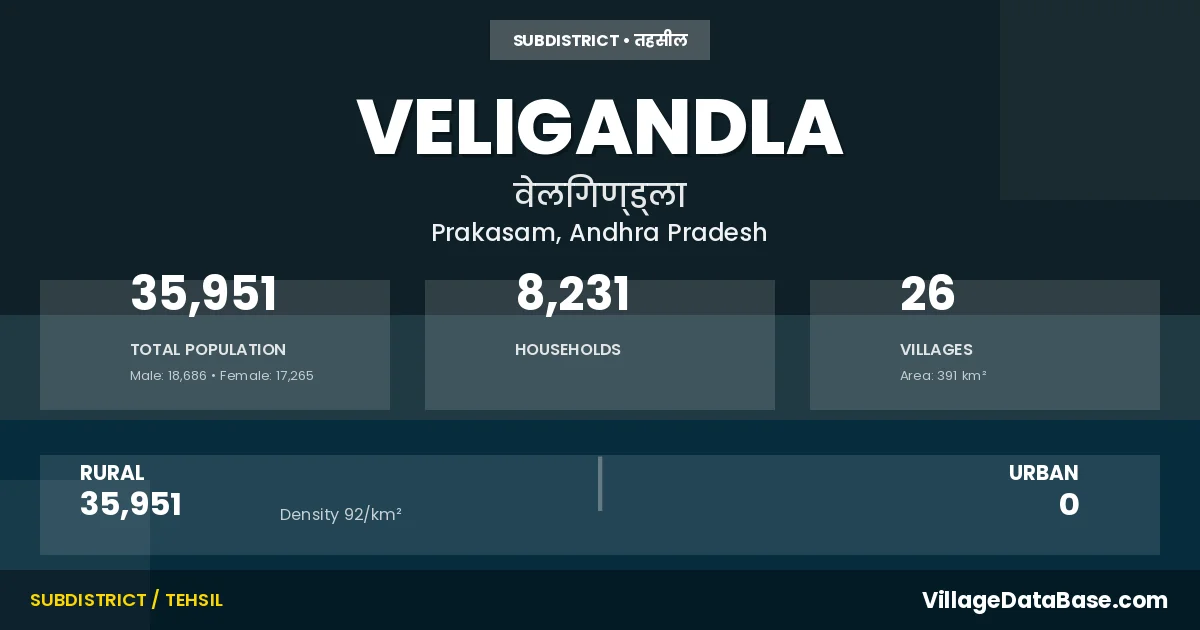 SUBDISTRICT • तहसील

VELIGANDLA

वेलगिण्ड्ला

Prakasam, Andhra Pradesh

35,951

TOTAL POPULATION

Male: 18,686 • Female: 17,265

8,231

HOUSEHOLDS

26

VILLAGES

Area: 391 km²

RURAL

35,951

Density 92/km²

URBAN

0

SUBDISTRICT / TEHSIL

VillageDataBase.com