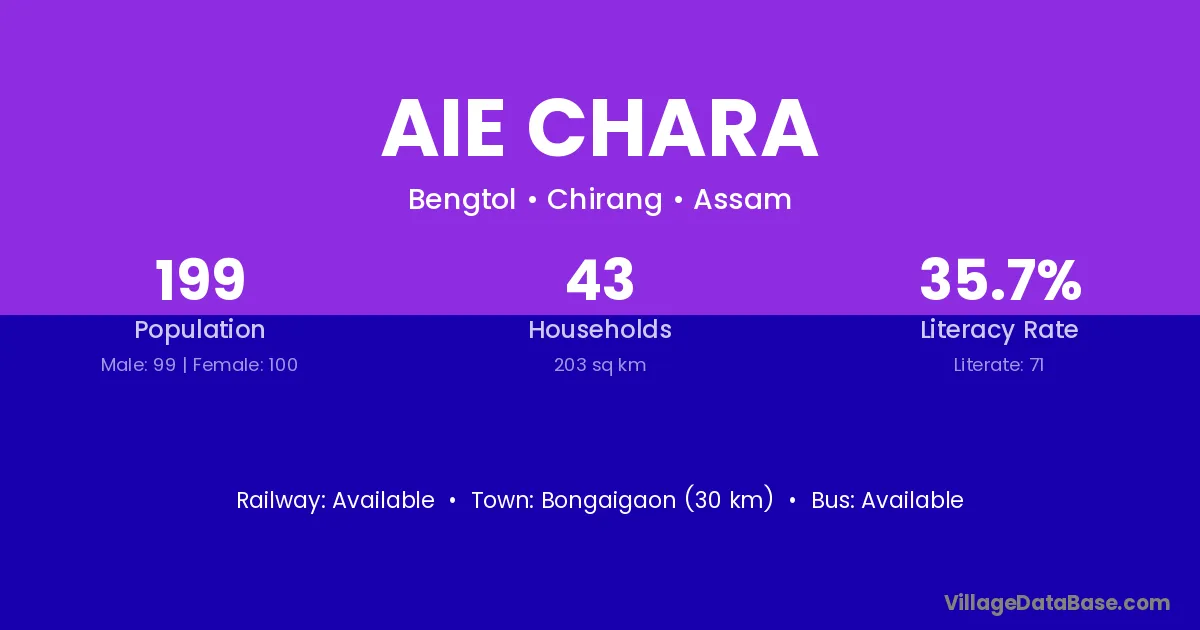 AIE CHARA

Bengtol • Chirang • Assam

199
Population
Male: 99 | Female: 100

43
Households
203 sq km

35.7%
Literacy Rate
Literate: 71

Railway: Available • Town: Bongaigaon (30 km) • Bus: Available

VillageDataBase.com