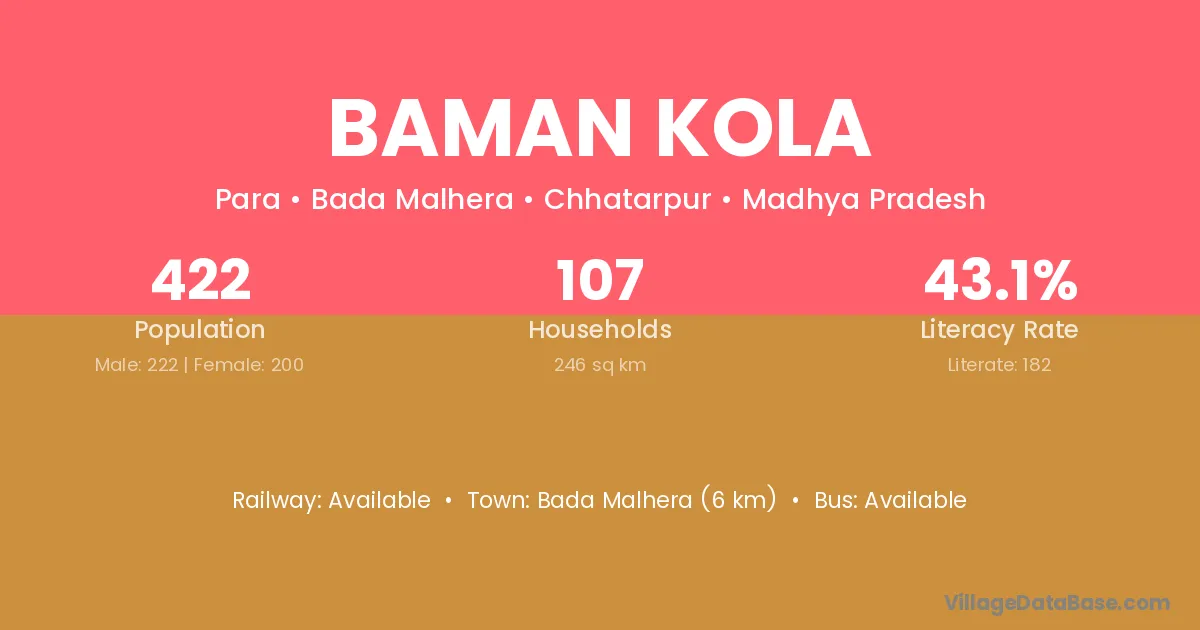 BAMAN KOLA

Para • Bada Malhera • Chhatarpur • Madhya Pradesh

422
Population
Male: 222 | Female: 200

107
Households
246 sq km

43.1%
Literacy Rate
Literate: 182

Railway: Available • Town: Bada Malhera (6 km) • Bus: Available

VillageDataBase.com