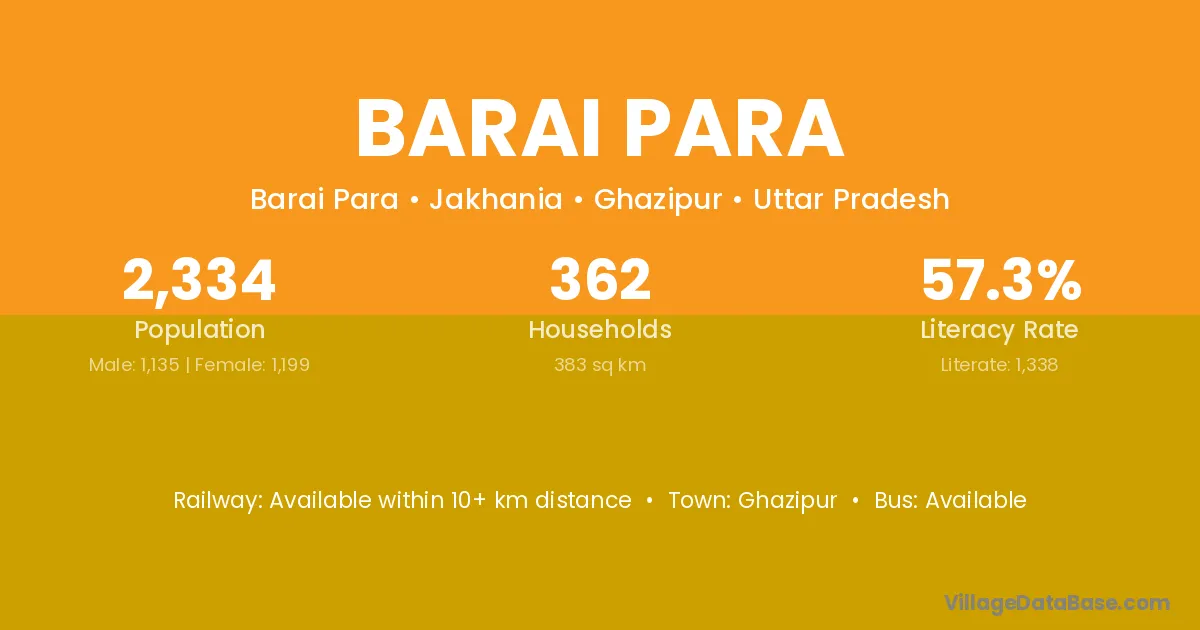 BARAI PARA

Barai Para • Jakhania • Ghazipur • Uttar Pradesh

2,334
Population
Male: 1,135 | Female: 1,199

362
Households
383 sq km

57.3%
Literacy Rate
Literate: 1,338

Railway: Available within 10+ km distance • Town: Ghazipur • Bus: Available

VillageDataBase.com