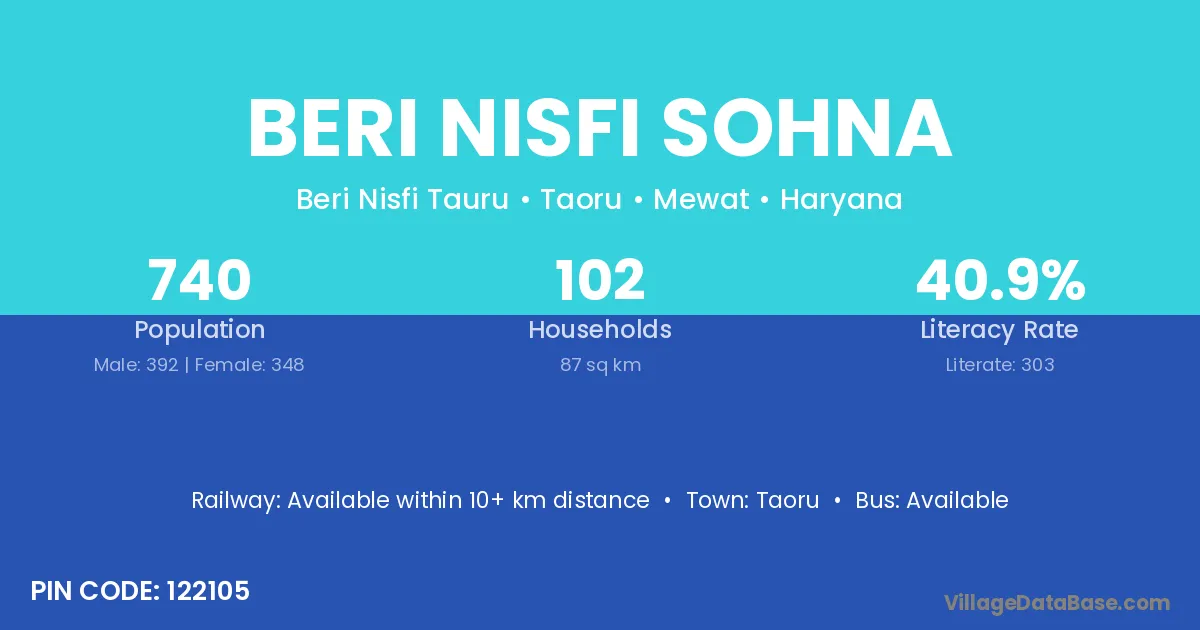 BERI NISFI SOHNA

Beri Nisfi Tauru • Taoru • Mewat • Haryana

740
Population
Male: 392 | Female: 348

102
Households
87 sq km

40.9%
Literacy Rate
Literate: 303

Railway: Available within 10+ km distance • Town: Taoru • Bus: Available

PIN CODE: 122105

VillageDataBase.com