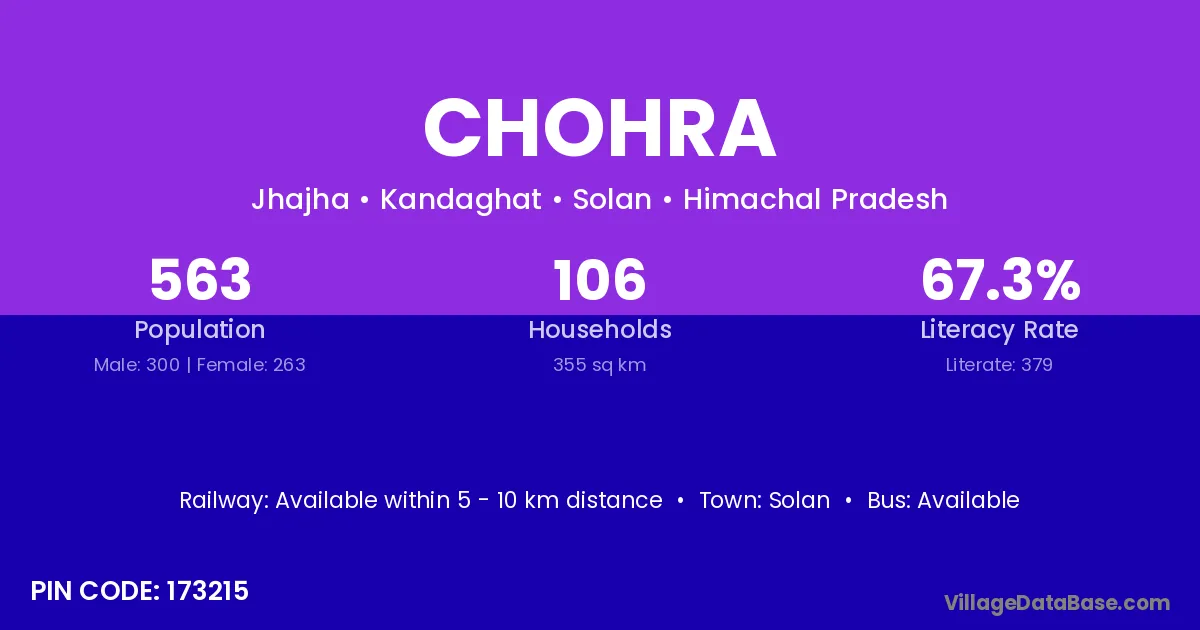 CHOHRA

Jhajha • Kandaghat • Solan • Himachal Pradesh

563
Population
Male: 300 | Female: 263

106
Households
355 sq km

67.3%
Literacy Rate
Literate: 379

Railway: Available within 5 - 10 km distance • Town: Solan • Bus: Available

PIN CODE: 173215

VillageDataBase.com