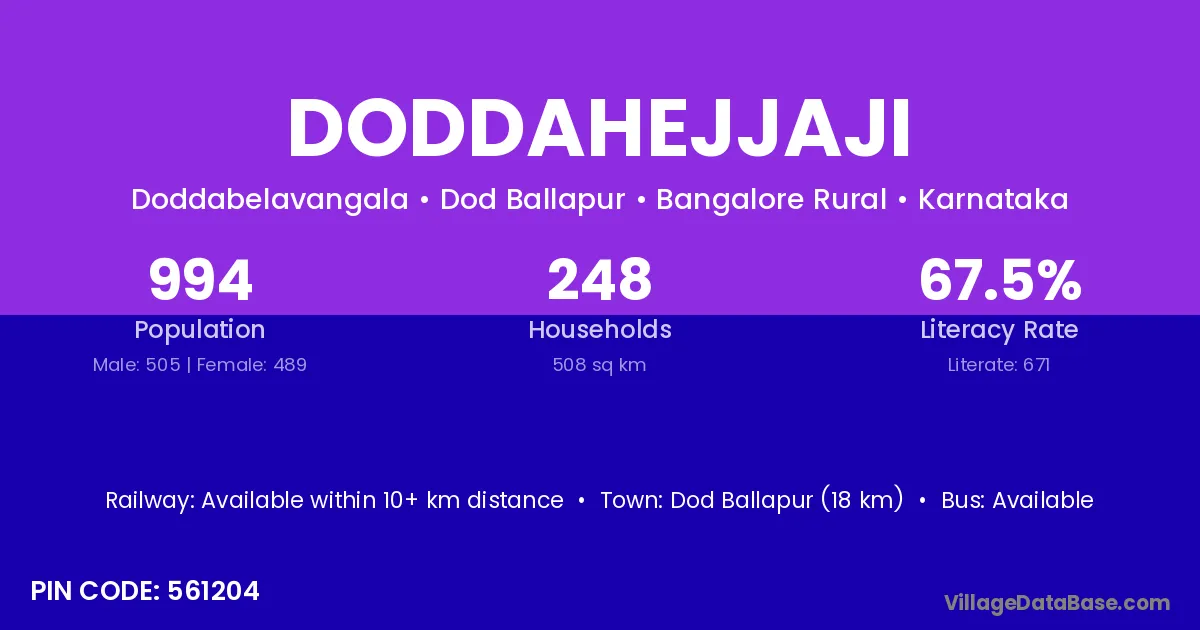 DODDAHEJJAJI

Doddabelavangala • Dod Ballapur • Bangalore Rural • Karnataka

994
Population
Male: 505 | Female: 489

248
Households
508 sq km

67.5%
Literacy Rate
Literate: 671

Railway: Available within 10+ km distance • Town: Dod Ballapur (18 km) • Bus: Available

PIN CODE: 561204

VillageDataBase.com