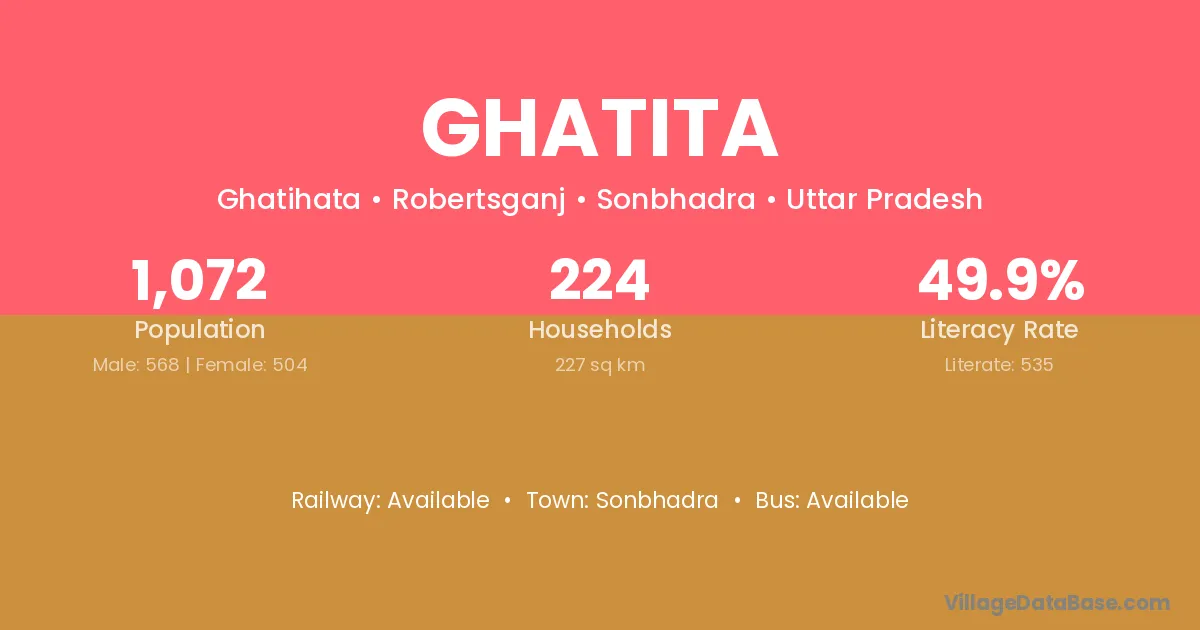 GHATITA

Ghatihata • Robertsganj • Sonbhadra • Uttar Pradesh

1,072
Population
Male: 568 | Female: 504

224
Households
227 sq km

49.9%
Literacy Rate
Literate: 535

Railway: Available • Town: Sonbhadra • Bus: Available

VillageDataBase.com