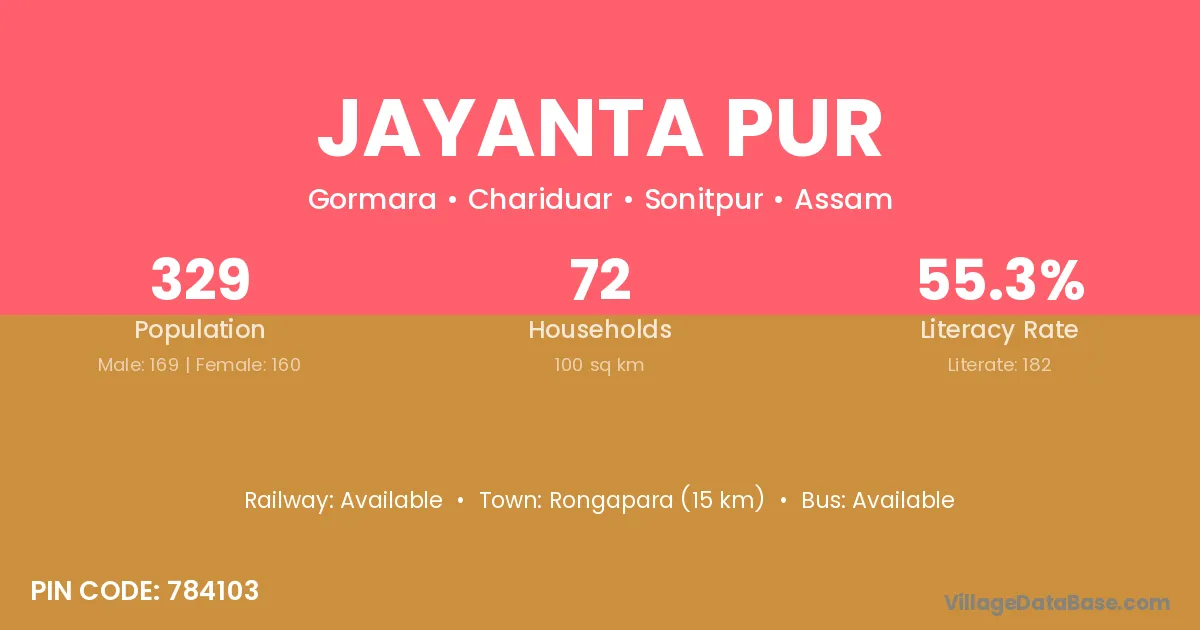 JAYANTA PUR

Gormara • Chariduar • Sonitpur • Assam

329
Population
Male: 169 | Female: 160

72
Households
100 sq km

55.3%
Literacy Rate
Literate: 182

Railway: Available • Town: Rongapara (15 km) • Bus: Available

PIN CODE: 784103

VillageDataBase.com