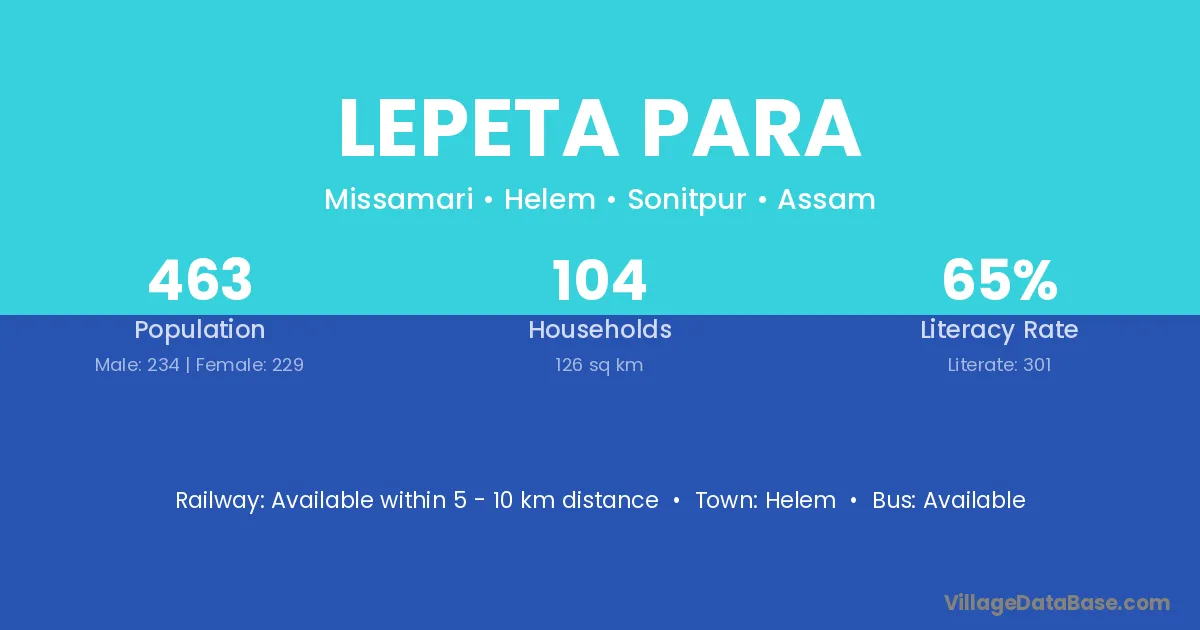 LEPETA PARA

Missamari • Helem • Sonitpur • Assam

463
Population
Male: 234 | Female: 229

104
Households
126 sq km

65%
Literacy Rate
Literate: 301

Railway: Available within 5 - 10 km distance • Town: Helem • Bus: Available

VillageDataBase.com