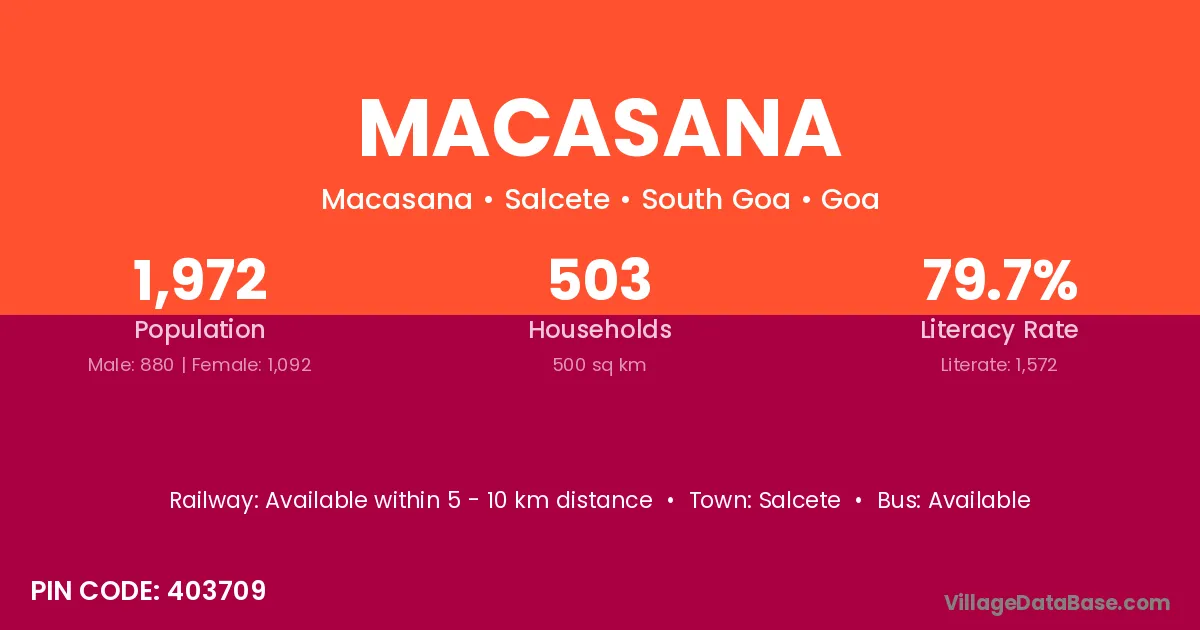 MACASANA

Macasana • Salcete • South Goa • Goa

1,972
Population
Male: 880 | Female: 1,092

503
Households
500 sq km

79.7%
Literacy Rate
Literate: 1,572

Railway: Available within 5 - 10 km distance • Town: Salcete • Bus: Available

PIN CODE: 403709

VillageDataBase.com