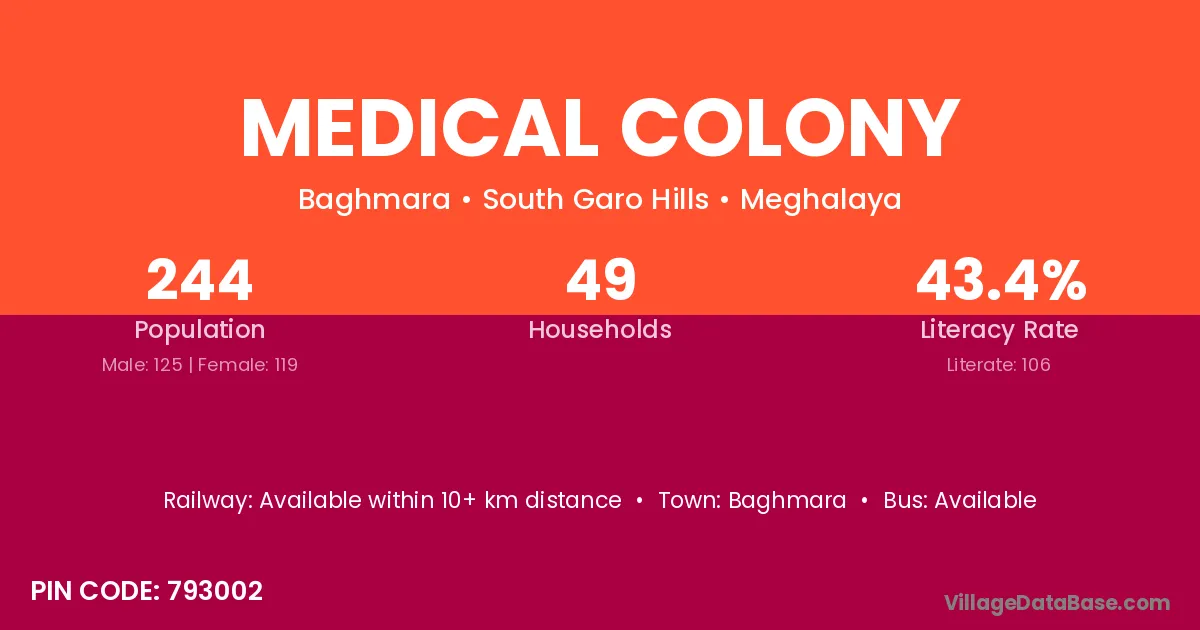 MEDICAL COLONY

Baghmara • South Garo Hills • Meghalaya

244
Population
Male: 125 | Female: 119

49
Households

43.4%
Literacy Rate
Literate: 106

Railway: Available within 10+ km distance • Town: Baghmara • Bus: Available

PIN CODE: 793002

VillageDataBase.com