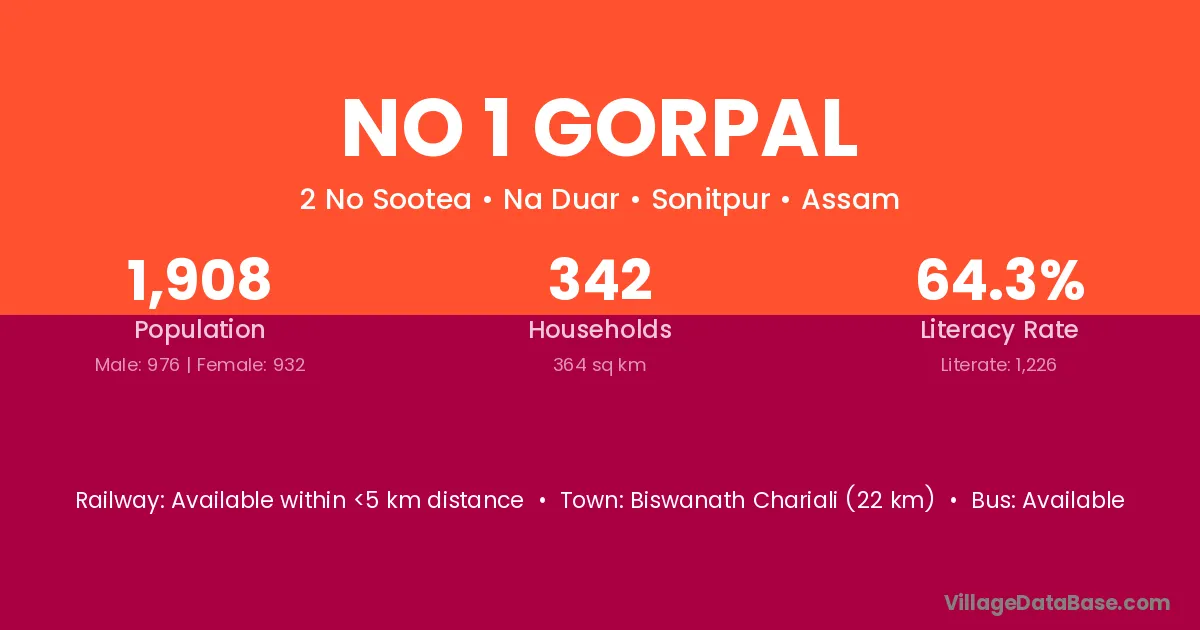 NO 1 GORPAL

2 No Sootea • Na Duar • Sonitpur • Assam

1,908
Population
Male: 976 | Female: 932

342
Households
364 sq km

64.3%
Literacy Rate
Literate: 1,226

Railway: Available within <5 km distance • Town: Biswanath Chariali (22 km) • Bus: Available

VillageDataBase.com