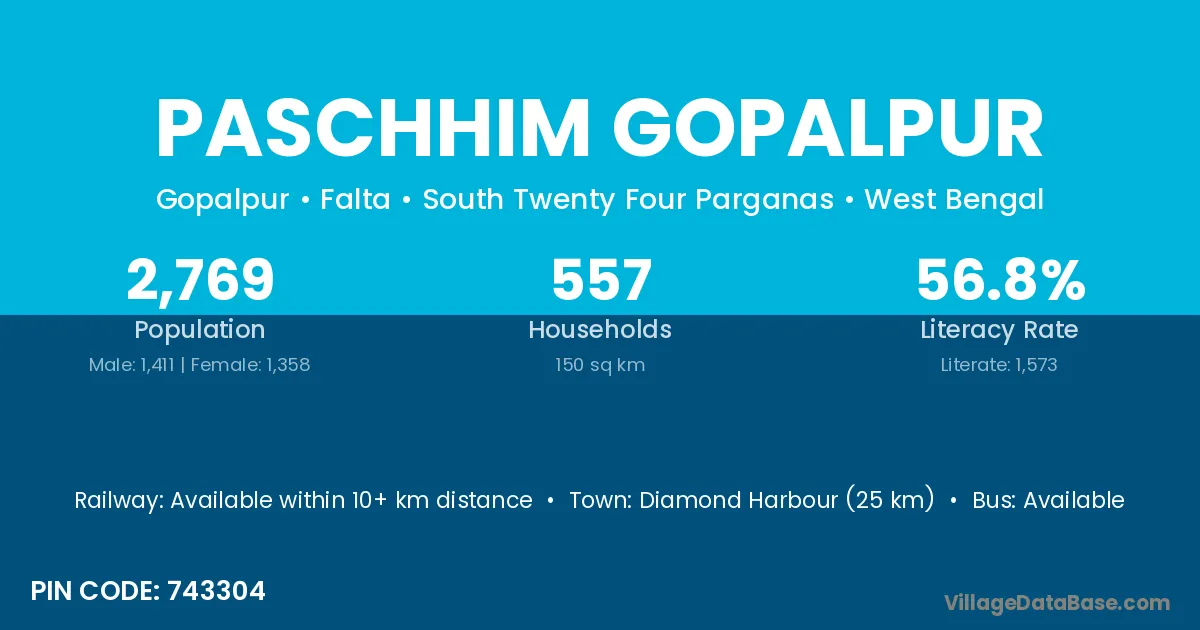 PASCHHIM GOPALPUR

Gopalpur • Falta • South Twenty Four Parganas • West Bengal

2,769
Population
Male: 1,411 | Female: 1,358

557
Households
150 sq km

56.8%
Literacy Rate
Literate: 1,573

Railway: Available within 10+ km distance • Town: Diamond Harbour (25 km) • Bus: Available

PIN CODE: 743304

VillageDataBase.com