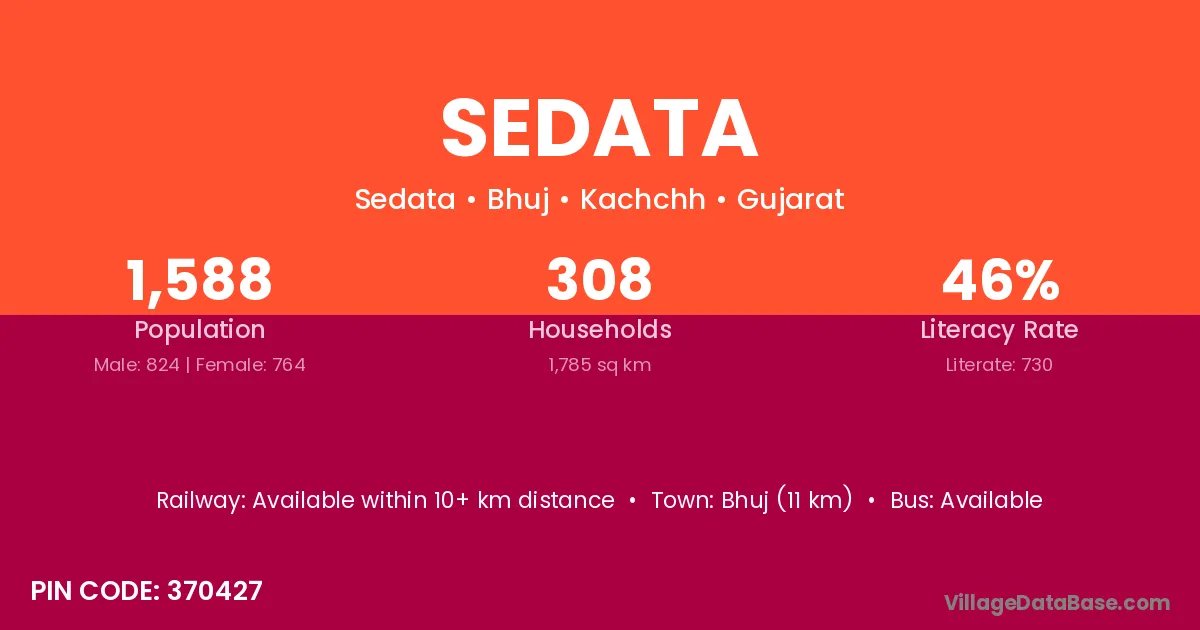 SEDATA

Sedata • Bhuj • Kachchh • Gujarat

1,588
Population
Male: 824 | Female: 764

308
Households
1,785 sq km

46%
Literacy Rate
Literate: 730

Railway: Available within 10+ km distance • Town: Bhuj (11 km) • Bus: Available

PIN CODE: 370427

VillageDataBase.com